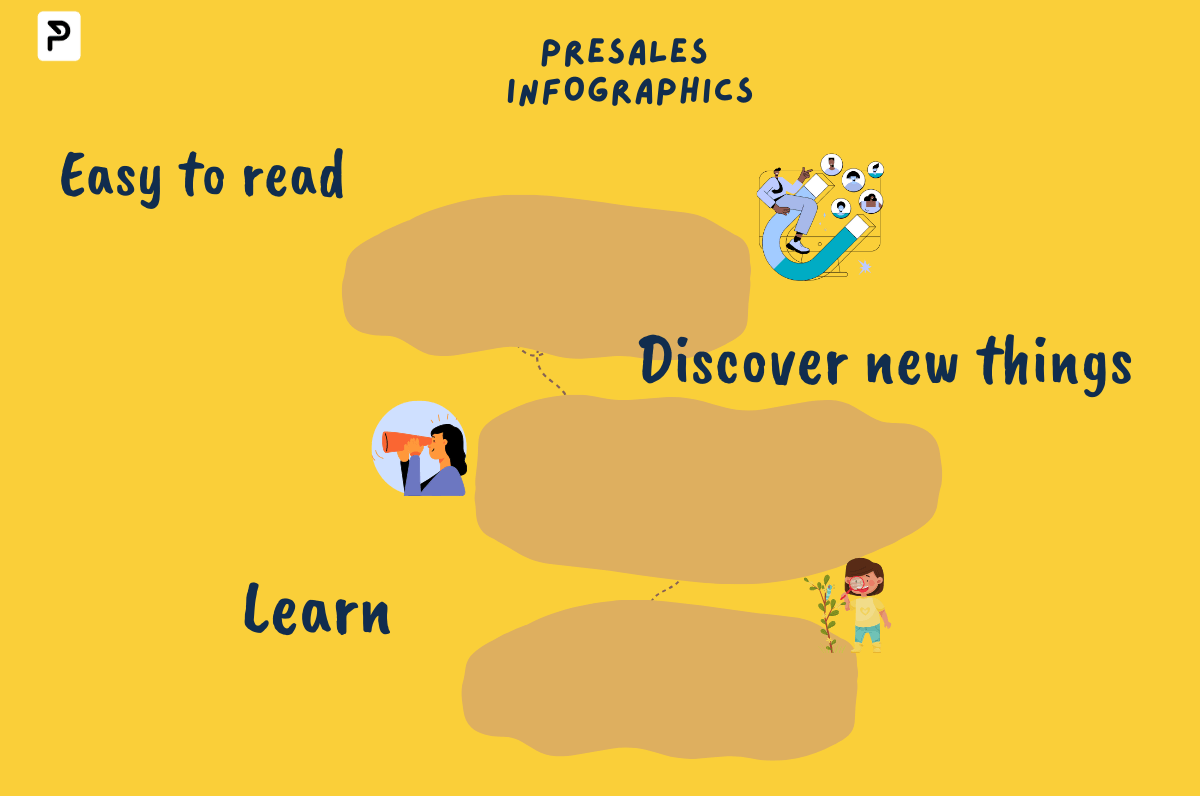 P

PRESALES INFOGRAPHICS

Easy to read

Discover new things

Learn